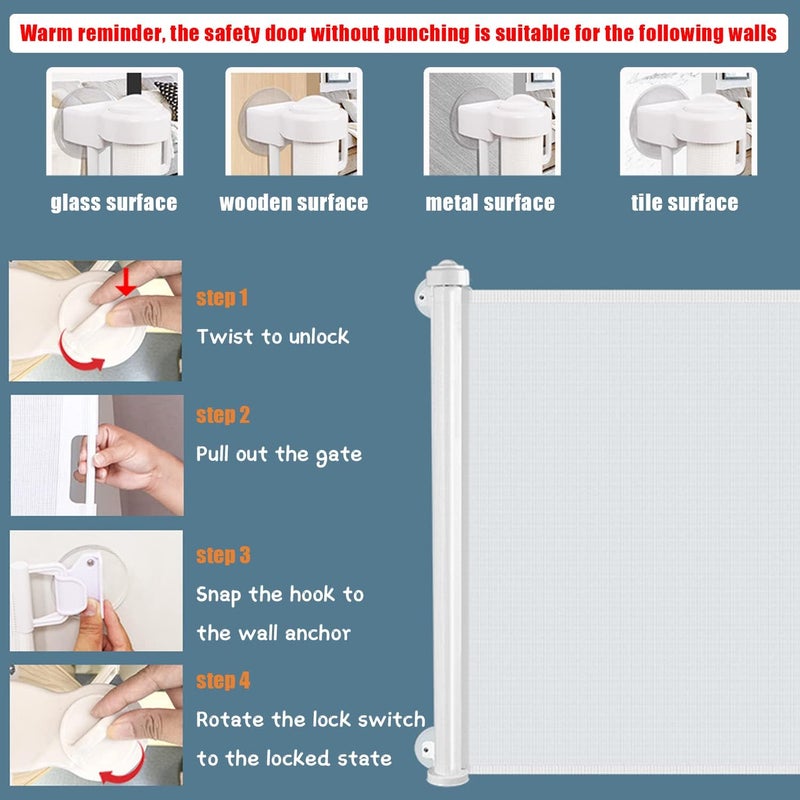 Warm reminder, the safety door without punching is suitable for the following walls

glass surface

wooden surface

metal surface

tile surface

step 1

Twist to unlock

step 2

Pull out the gate

step 3

Snap the hook to the wall anchor

step 4

Rotate the lock switch to the locked state